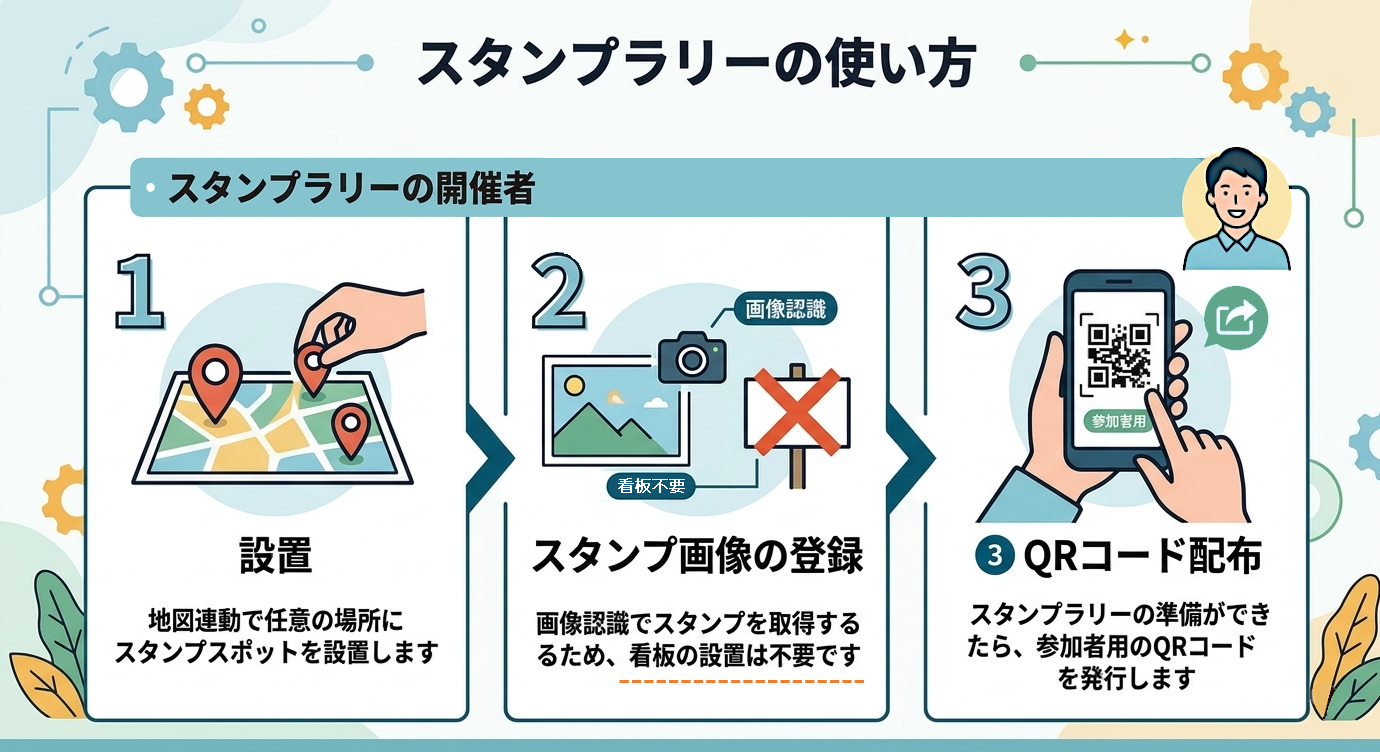 スタンプラリーの使い方

スタンプラリーの開催者

1

設置

地図連動で任意の場所にスタンプスポットを設置します

2

画像認識

看板不要

スタンプ画像の登録

画像認識でスタンプを取得するため、看板の設置は不要です

3

参加者用

③ QRコード配布

スタンプラリーの準備ができたら、参加者用のQRコードを発行します